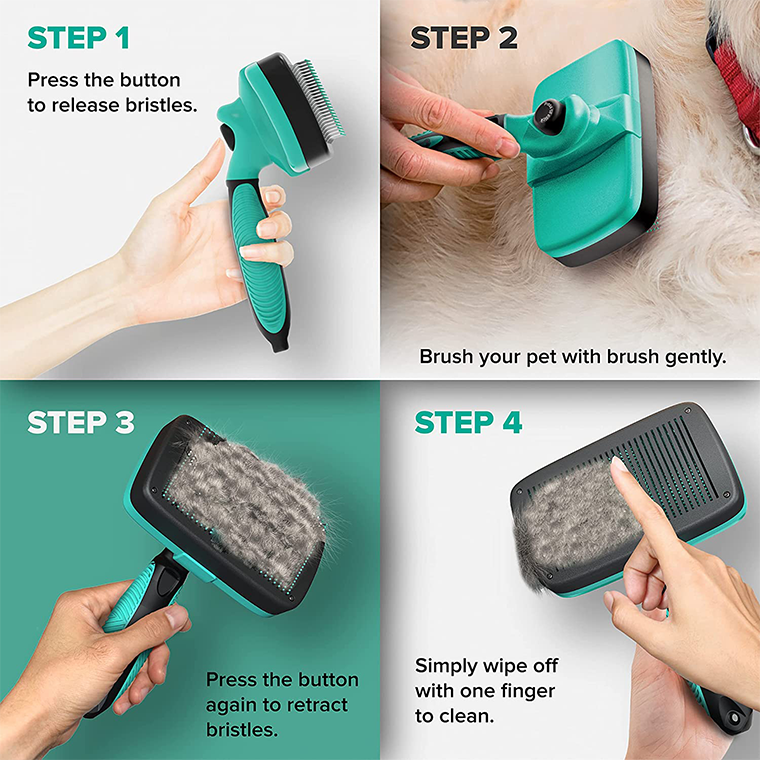 STEP 1

Press the button to release bristles.

STEP 2

Brush your pet with brush gently.

STEP 3

Press the button again to retract bristles.

STEP 4

Simply wipe off with one finger to clean.